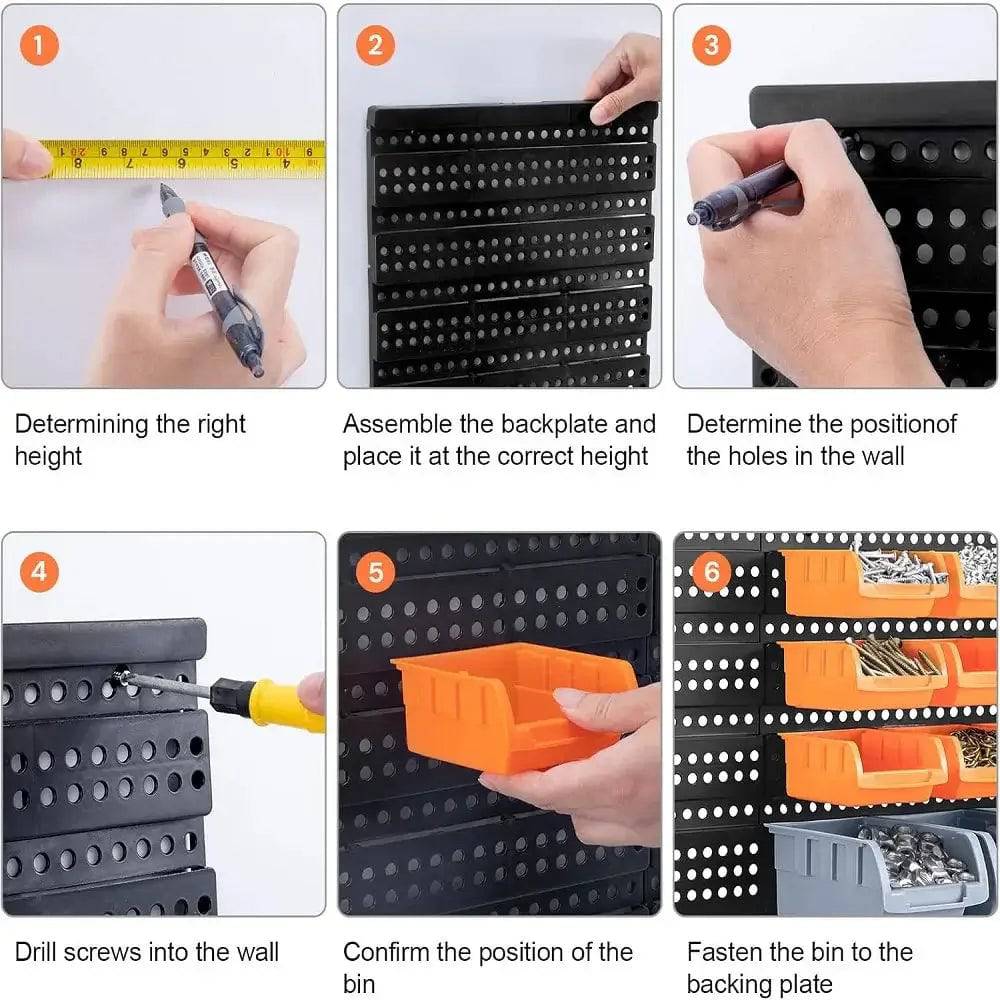 1

Determining the right height

2

Assemble the backplate and place it at the correct height

3

Determine the positionof the holes in the wall

4

Drill screws into the wall

5

Confirm the position of the bin

6

Fasten the bin to the backing plate